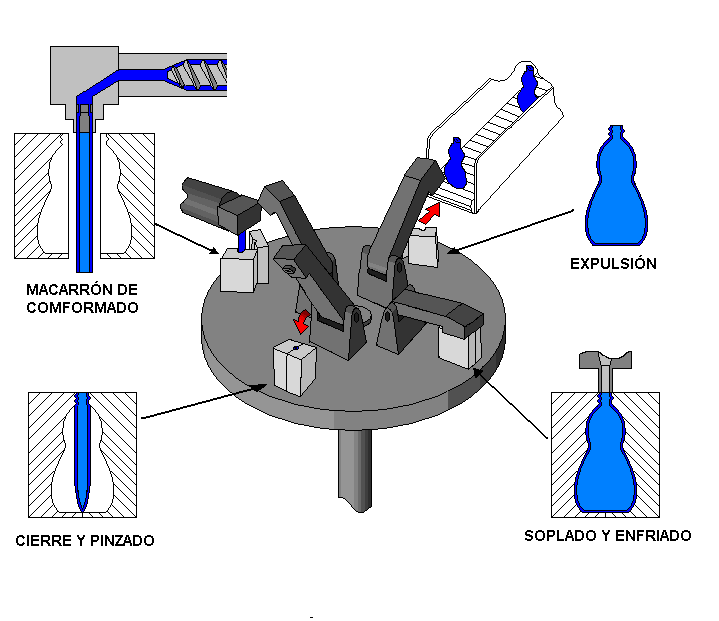 MACARRÓN DE COMFORMADO

EXPULSIÓN

CIERRE Y PINZADO

SOPLADO Y ENFRIADO