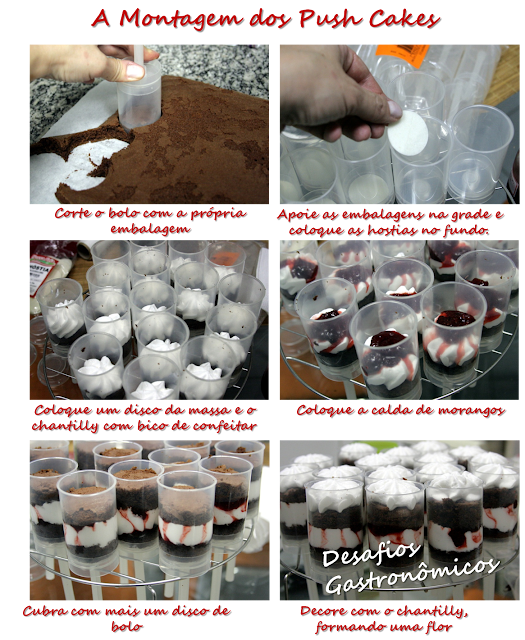 A Montagem dos Push Cakes

Corte o bolo com a própria embalagem

Apoie as embalagens na grade e coloque as hostias no fundo.

Coloque um disco da massa e o chantilly com bico de confeitar

Coloque a calda de morangos

Cubra com mais um disco de bolo

Desafios Gastronômicos

Decore com o chantilly, formando uma flor