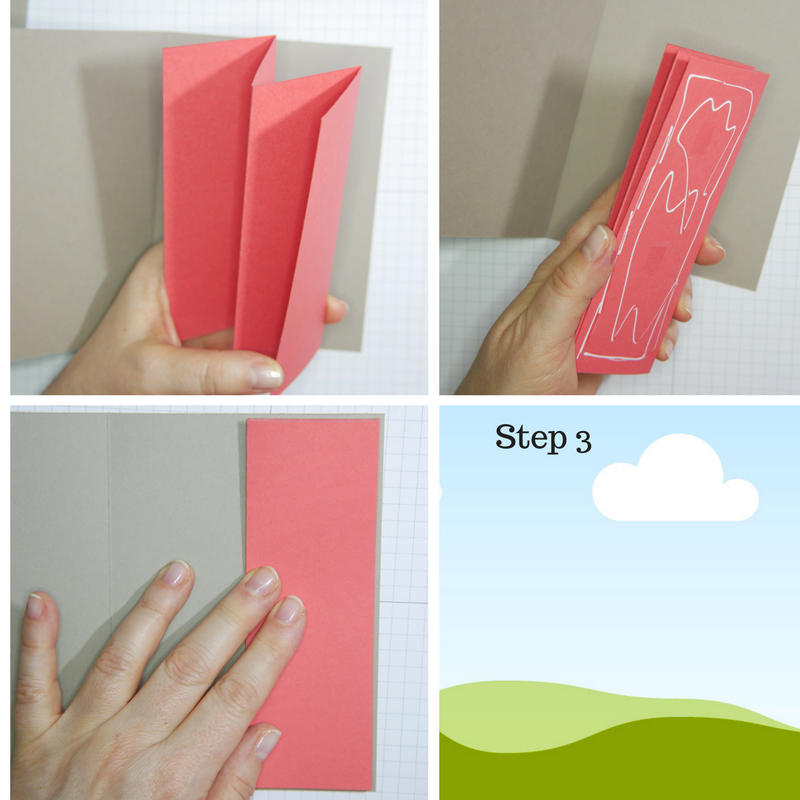 Step 3