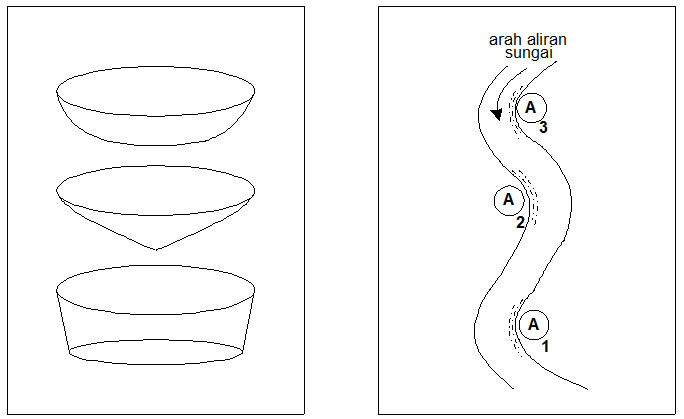 arah aliran sungai

A 3

A 2

A 1