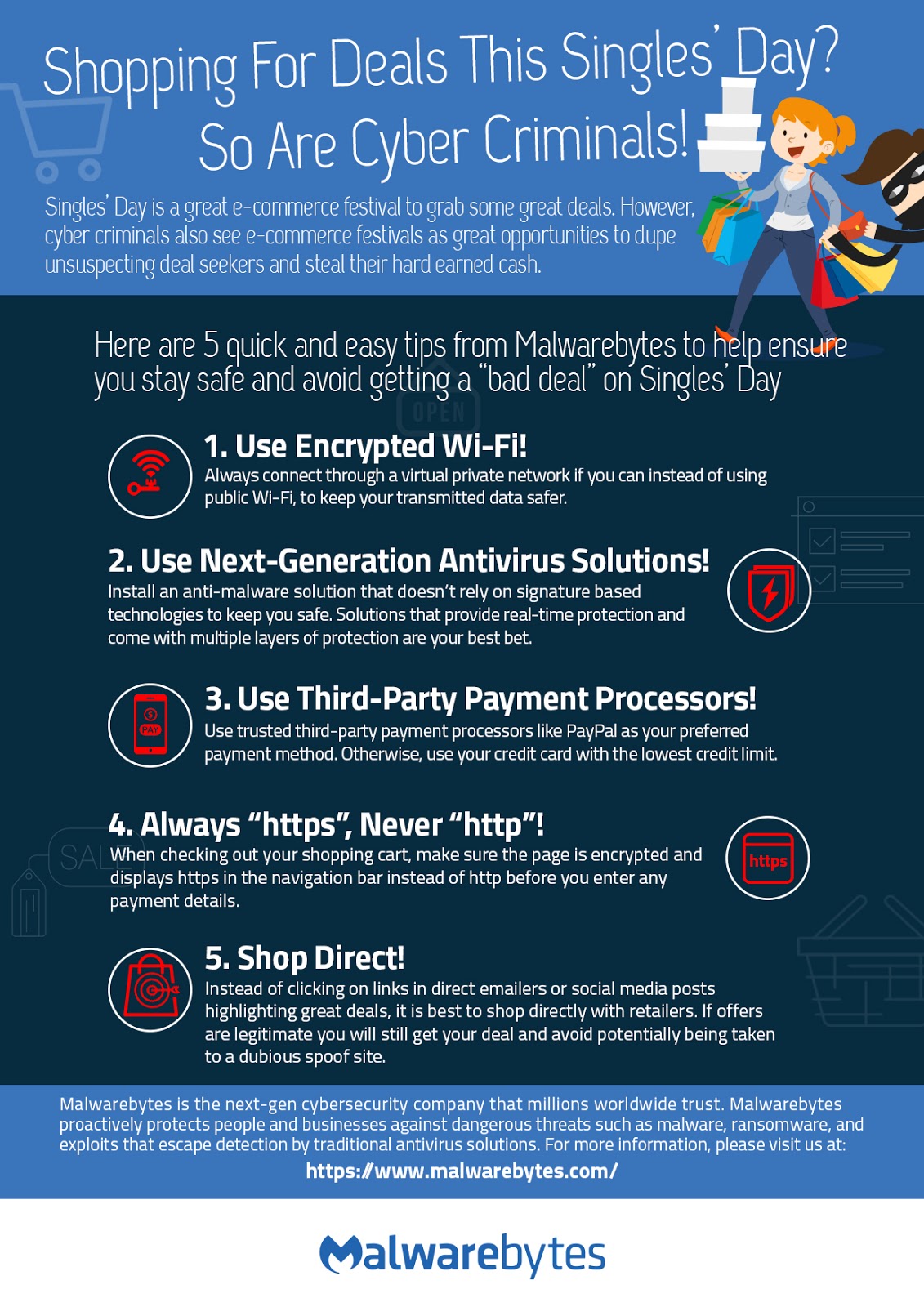 Shopping For Deals This Singles' Day? So Are Cyber Criminals!

Singles' Day is a great e-commerce festival to grab some great deals. However, cyber criminals also see e-commerce festivals as great opportunities to dupe unsuspecting deal seekers and steal their hard earned cash.

Here are 5 quick and easy tips from Malwarebytes to help ensure you stay safe and avoid getting a "bad deal" on Singles' Day

OPEN

1. Use Encrypted Wi-Fi!
Always connect through a virtual private network if you can instead of using public Wi-Fi, to keep your transmitted data safer.

2. Use Next-Generation Antivirus Solutions!
Install an anti-malware solution that doesn't rely on signature based technologies to keep you safe. Solutions that provide real-time protection and come with multiple layers of protection are your best bet.

3. Use Third-Party Payment Processors!
PAY
Use trusted third-party payment processors like PayPal as your preferred payment method. Otherwise, use your credit card with the lowest credit limit.

4. Always "https", Never "http"!
SALE
When checking out your shopping cart, make sure the page is encrypted and displays https in the navigation bar instead of http before you enter any payment details.
https

5. Shop Direct!
Instead of clicking on links in direct emailers or social media posts highlighting great deals, it is best to shop directly with retailers. If offers are legitimate you will still get your deal and avoid potentially being taken to a dubious spoof site.

Malwarebytes is the next-gen cybersecurity company that millions worldwide trust. Malwarebytes proactively protects people and businesses against dangerous threats such as malware, ransomware, and exploits that escape detection by traditional antivirus solutions. For more information, please visit us at:
https://www.malwarebytes.com/

Malwarebytes