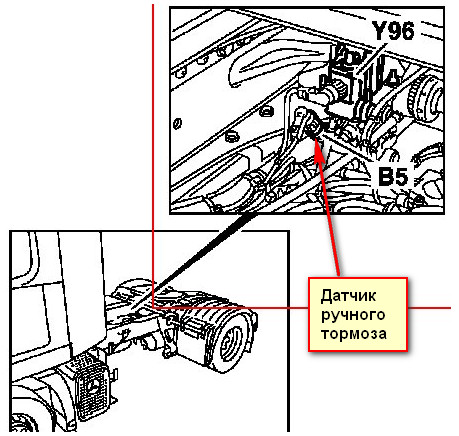 Y96

B5

Датчик ручного тормоза