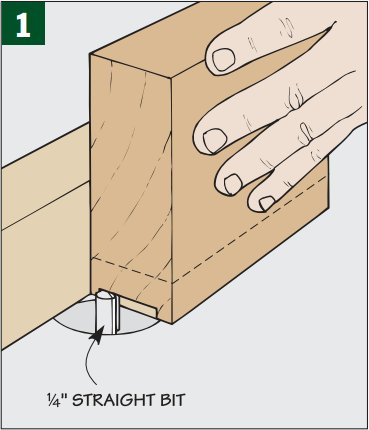 1

¼" STRAIGHT BIT