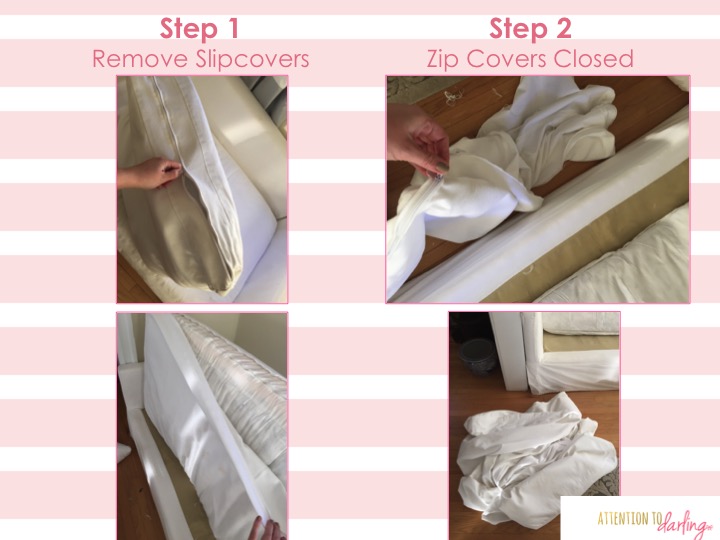 Step 1
Remove Slipcovers

Step 2
Zip Covers Closed

ATTENTION TO darling