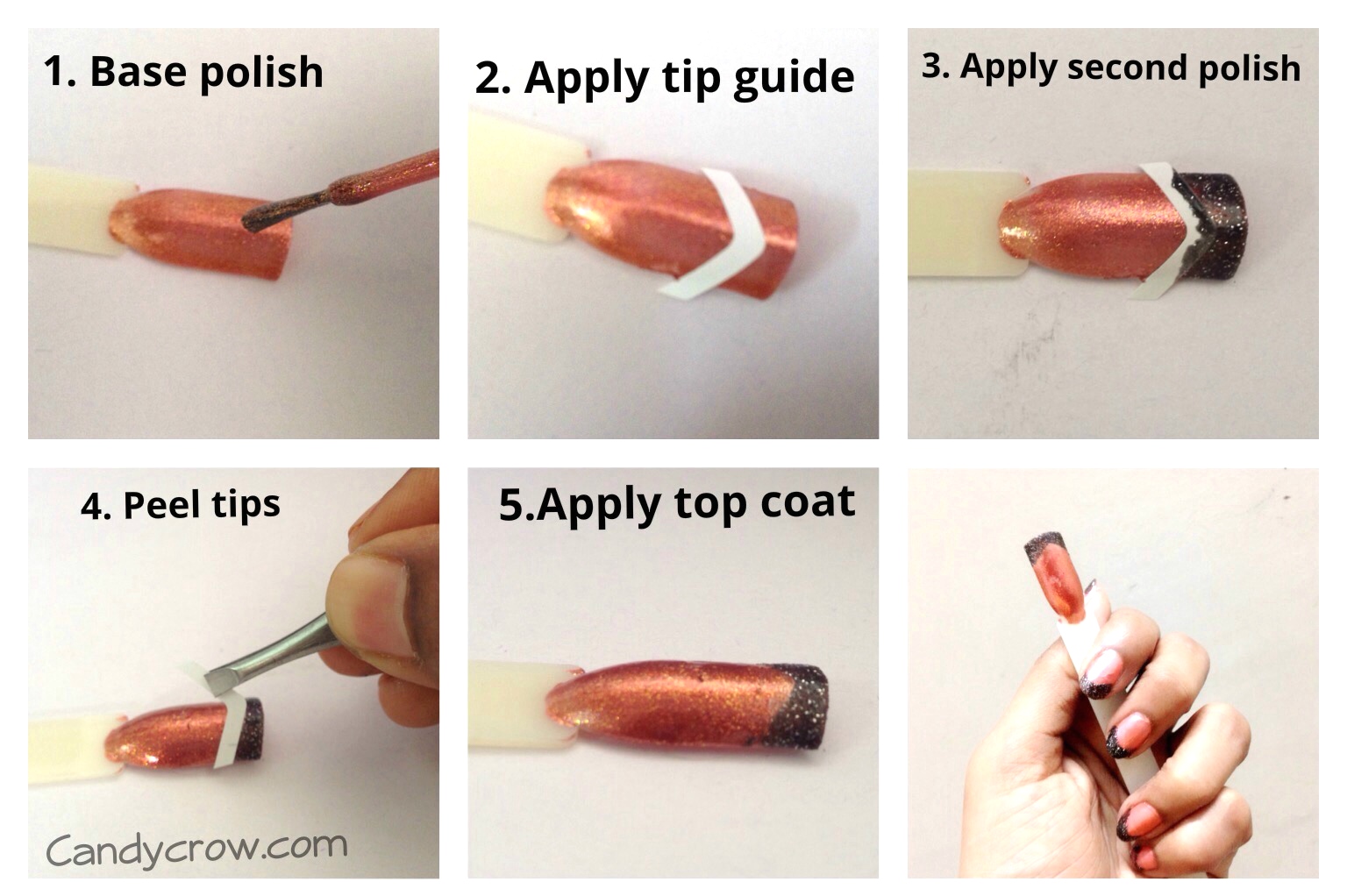 1. Base polish

2. Apply tip guide

3. Apply second polish

4. Peel tips

5.Apply top coat

Candycrow.com