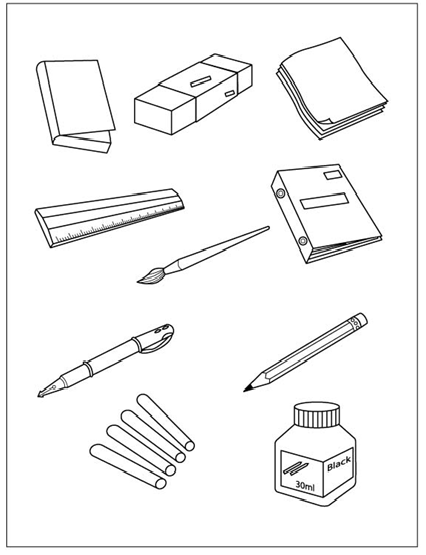 Black

30ml