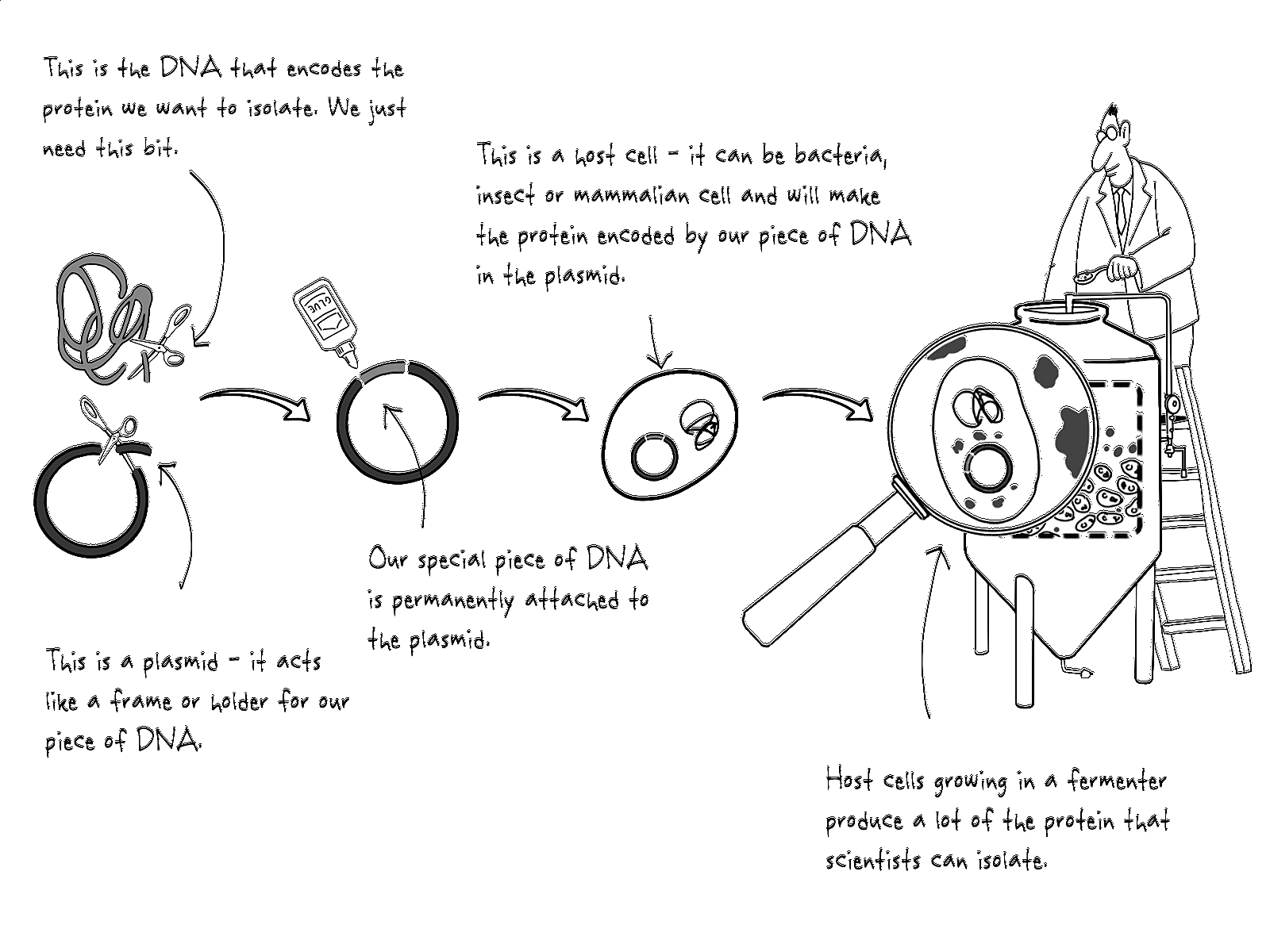 This is the DNA that encodes the protein we want to isolate. We just need this bit.

This is a host cell - it can be bacteria, insect or mammalian cell and will make the protein encoded by our piece of DNA in the plasmid.

GLUE

Our special piece of DNA is permanently attached to the plasmid.

This is a plasmid - it acts like a frame or holder for our piece of DNA.

Host cells growing in a fermenter produce a lot of the protein that scientists can isolate.