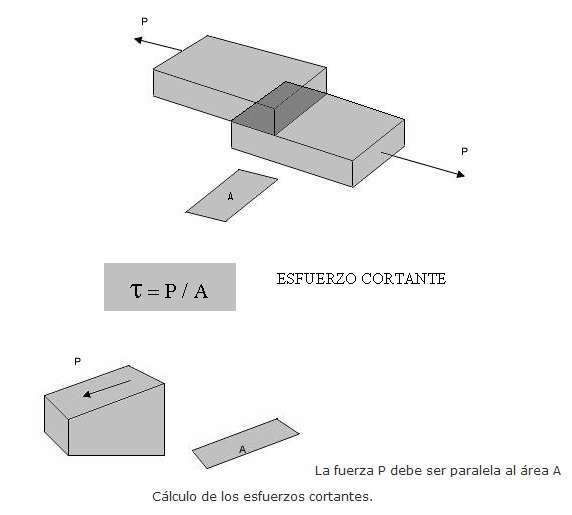 P

P

A

$\tau = P / A$

ESFUERZO CORTANTE

P

A

La fuerza P debe ser paralela al área A

Cálculo de los esfuerzos cortantes.