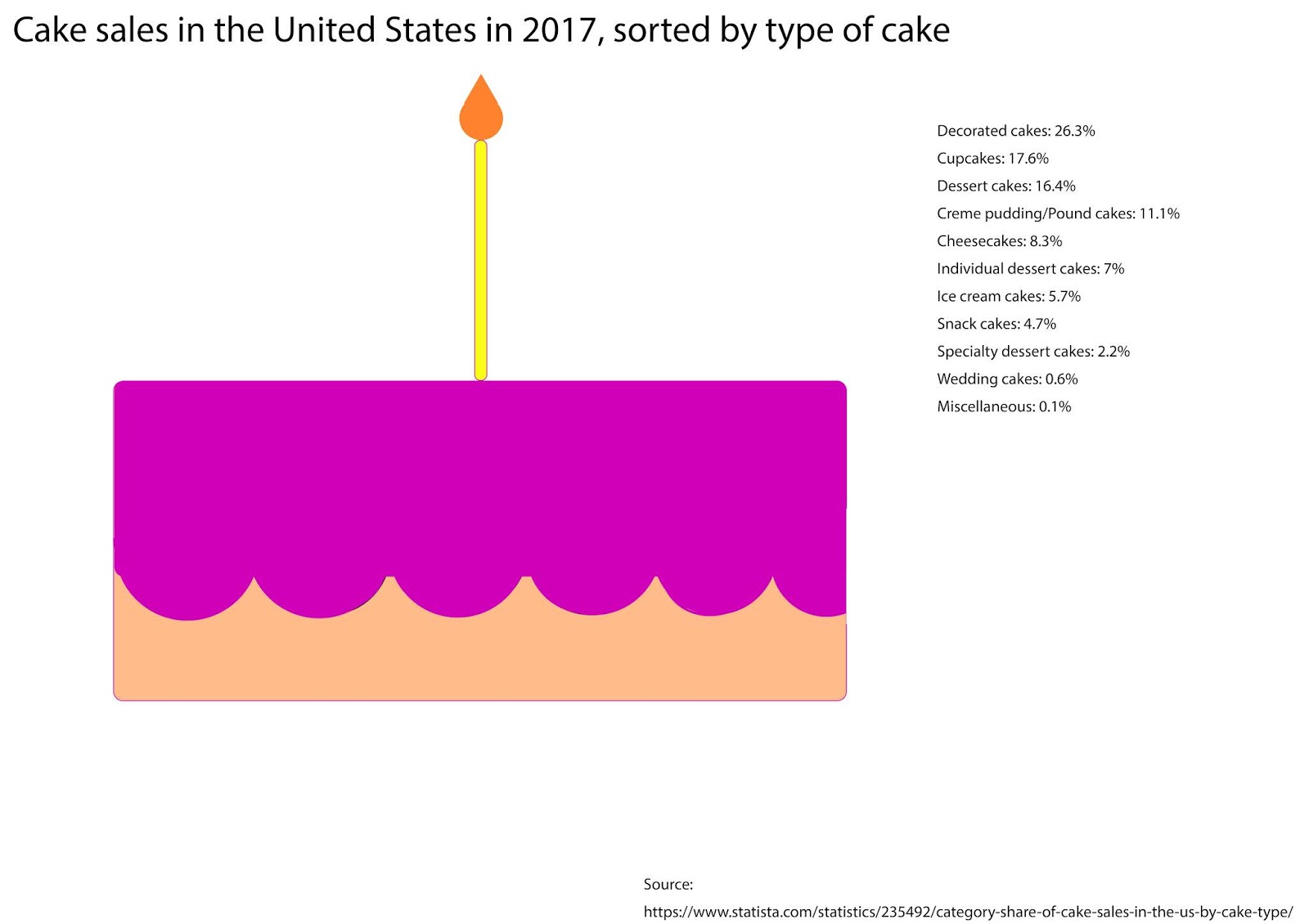 Cake sales in the United States in 2017, sorted by type of cake

Decorated cakes: 26.3%
Cupcakes: 17.6%
Dessert cakes: 16.4%
Creme pudding/Pound cakes: 11.1%
Cheesecakes: 8.3%
Individual dessert cakes: 7%
Ice cream cakes: 5.7%
Snack cakes: 4.7%
Specialty dessert cakes: 2.2%
Wedding cakes: 0.6%
Miscellaneous: 0.1%

Source:
https://www.statista.com/statistics/235492/category-share-of-cake-sales-in-the-us-by-cake-type/