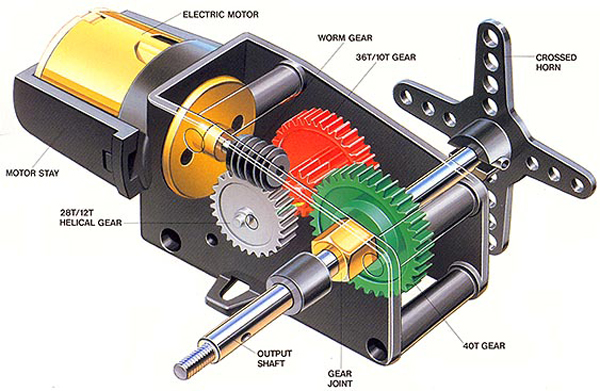 ELECTRIC MOTOR

WORM GEAR

36T/10T GEAR

CROSSED HORN

MOTOR STAY

28T/12T HELICAL GEAR

OUTPUT SHAFT

GEAR JOINT

40T GEAR