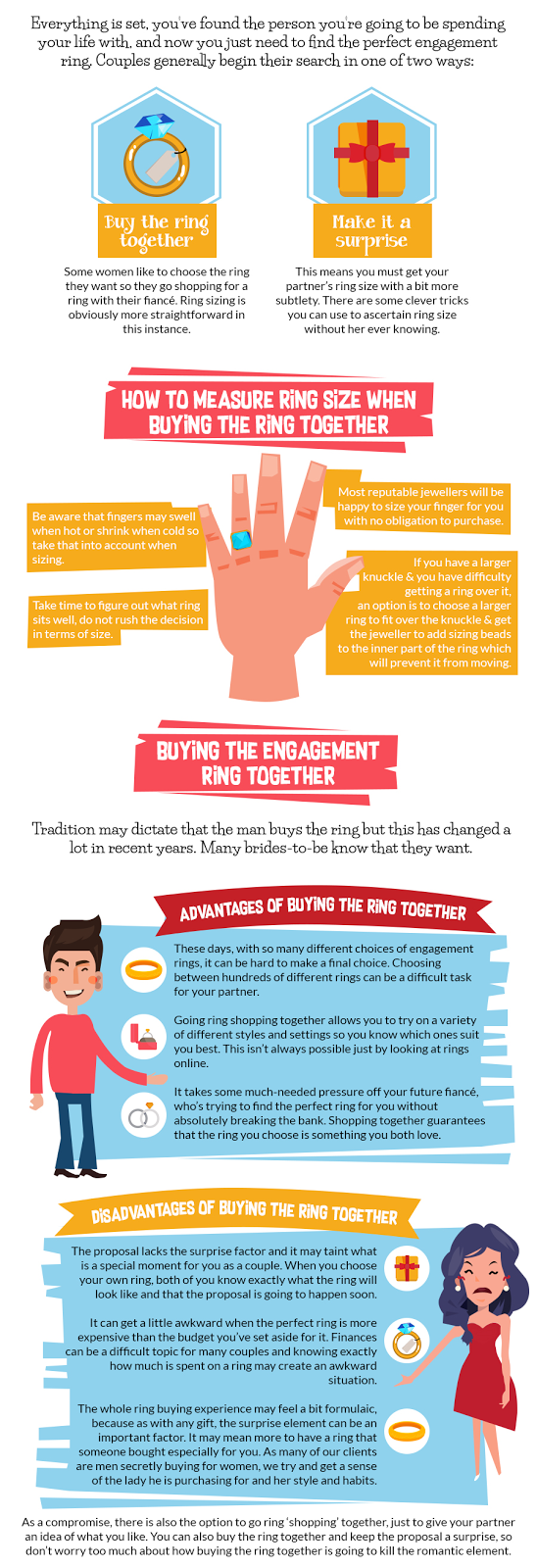 Everything is set, you've found the person you're going to be spending your life with, and now you just need to find the perfect engagement ring. Couples generally begin their search in one of two ways:

Buy the ring together

Some women like to choose the ring they want so they go shopping for a ring with their fiancé. Ring sizing is obviously more straightforward in this instance.

Make it a surprise

This means you must get your partner's ring size with a bit more subtlety. There are some clever tricks you can use to ascertain ring size without her ever knowing.

HOW TO MEASURE RING SIZE WHEN BUYING THE RING TOGETHER

Be aware that fingers may swell when hot or shrink when cold so take that into account when sizing.

Take time to figure out what ring sits well, do not rush the decision in terms of size.

Most reputable jewellers will be happy to size your finger for you with no obligation to purchase.

If you have a larger knuckle & you have difficulty getting a ring over it, an option is to choose a larger ring to fit over the knuckle & get the jeweller to add sizing beads to the inner part of the ring which will prevent it from moving.

BUYING THE ENGAGEMENT RING TOGETHER

Tradition may dictate that the man buys the ring but this has changed a lot in recent years. Many brides-to-be know that they want.

ADVANTAGES OF BUYING THE RING TOGETHER

These days, with so many different choices of engagement rings, it can be hard to make a final choice. Choosing between hundreds of different rings can be a difficult task for your partner.

Going ring shopping together allows you to try on a variety of different styles and settings so you know which ones suit you best. This isn't always possible just by looking at rings online.

It takes some much-needed pressure off your future fiancé, who's trying to find the perfect ring for you without absolutely breaking the bank. Shopping together guarantees that the ring you choose is something you both love.

DISADVANTAGES OF BUYING THE RING TOGETHER

The proposal lacks the surprise factor and it may taint what is a special moment for you as a couple. When you choose your own ring, both of you know exactly what the ring will look like and that the proposal is going to happen soon.

It can get a little awkward when the perfect ring is more expensive than the budget you've set aside for it. Finances can be a difficult topic for many couples and knowing exactly how much is spent on a ring may create an awkward situation.

The whole ring buying experience may feel a bit formulaic, because as with any gift, the surprise element can be an important factor. It may mean more to have a ring that someone bought especially for you. As many of our clients are men secretly buying for women, we try and get a sense of the lady he is purchasing for and her style and habits.

As a compromise, there is also the option to go ring 'shopping' together, just to give your partner an idea of what you like. You can also buy the ring together and keep the proposal a surprise, so don't worry too much about how buying the ring together is going to kill the romantic element.