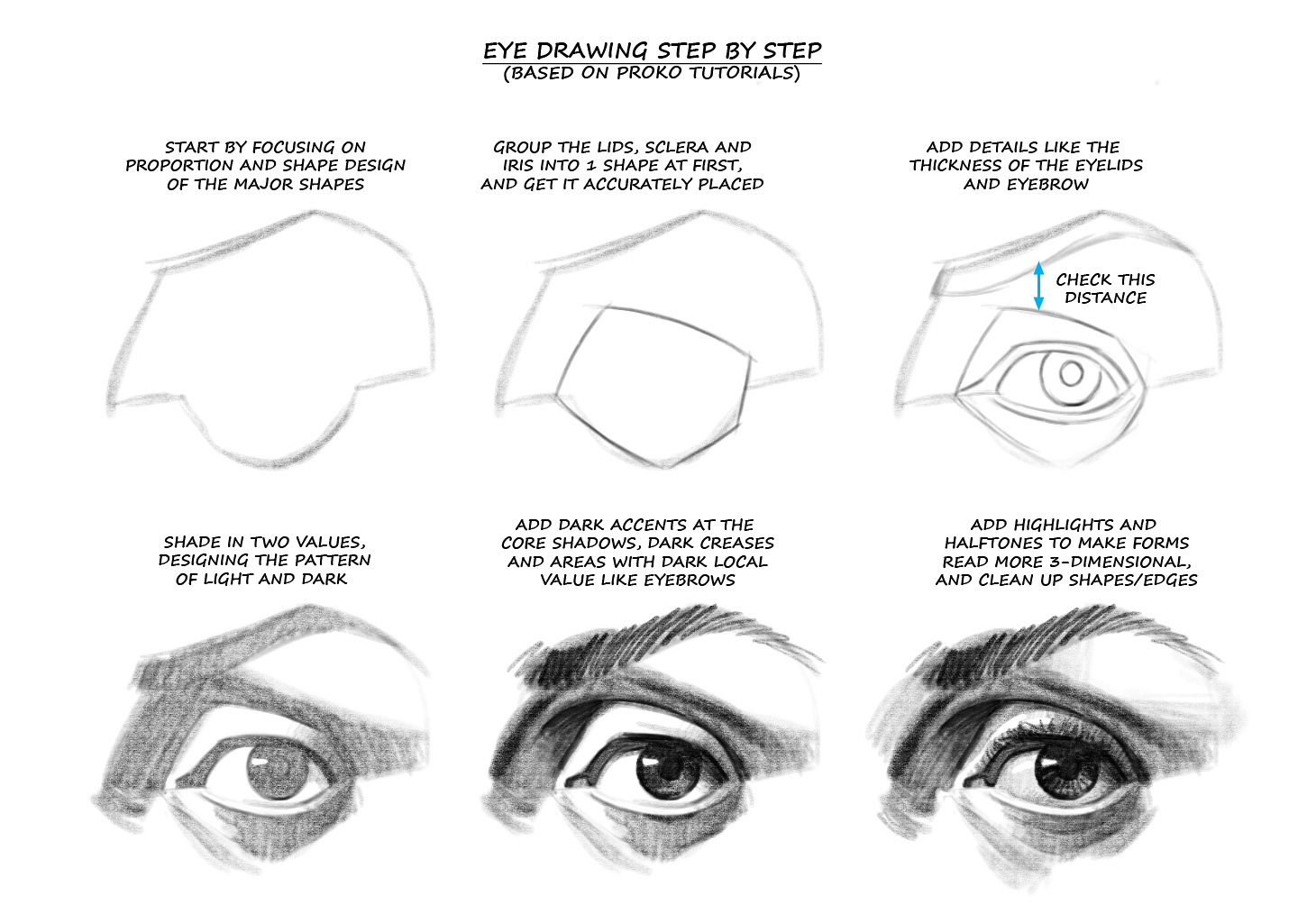 EYE DRAWING STEP BY STEP
(BASED ON PROKO TUTORIALS)

START BY FOCUSING ON PROPORTION AND SHAPE DESIGN OF THE MAJOR SHAPES

GROUP THE LIDS, SCLERA AND IRIS INTO 1 SHAPE AT FIRST, AND GET IT ACCURATELY PLACED

ADD DETAILS LIKE THE THICKNESS OF THE EYELIDS AND EYEBROW

CHECK THIS DISTANCE

SHADE IN TWO VALUES, DESIGNING THE PATTERN OF LIGHT AND DARK

ADD DARK ACCENTS AT THE CORE SHADOWS, DARK CREASES AND AREAS WITH DARK LOCAL VALUE LIKE EYEBROWS

ADD HIGHLIGHTS AND HALFTONES TO MAKE FORMS READ MORE 3-DIMENSIONAL, AND CLEAN UP SHAPES/EDGES