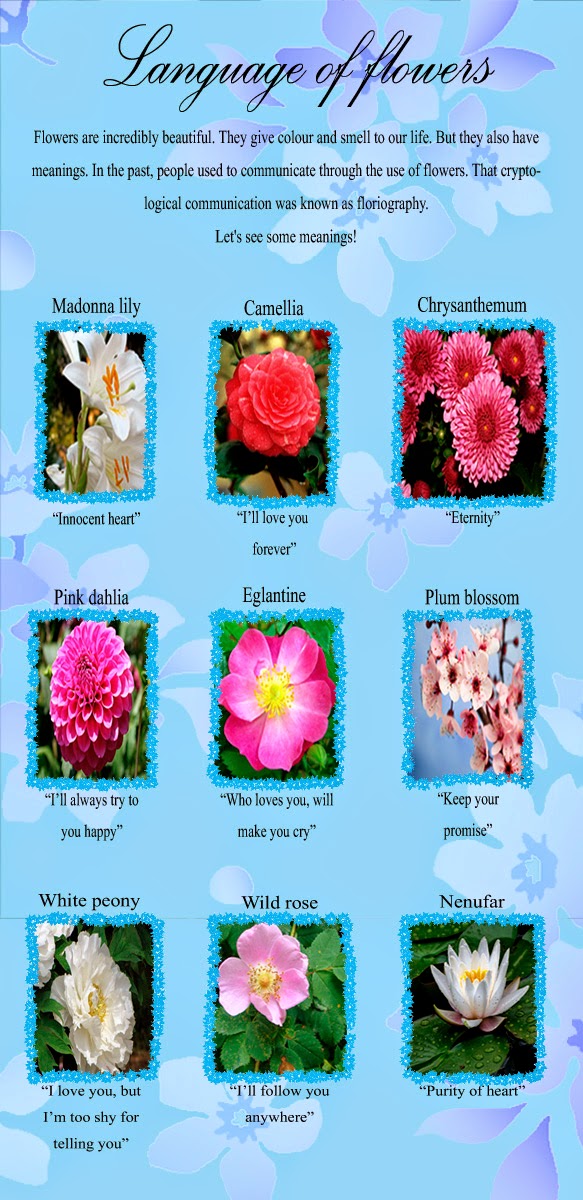 Language of flowers

Flowers are incredibly beautiful. They give colour and smell to our life. But they also have meanings. In the past, people used to communicate through the use of flowers. That cryptological communication was known as floriography.
Let's see some meanings!

Madonna lily
"Innocent heart"

Camellia
"I'll love you forever"

Chrysanthemum
"Eternity"

Pink dahlia
"I'll always try to you happy"

Eglantine
"Who loves you, will make you cry"

Plum blossom
"Keep your promise"

White peony
"I love you, but I'm too shy for telling you"

Wild rose
"I'll follow you anywhere"

Nenufar
"Purity of heart"