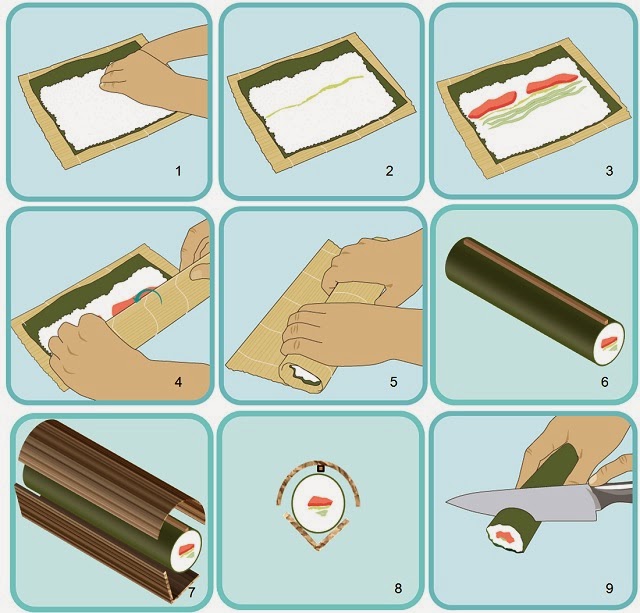 1

2

3

4

5

6

7

8

9