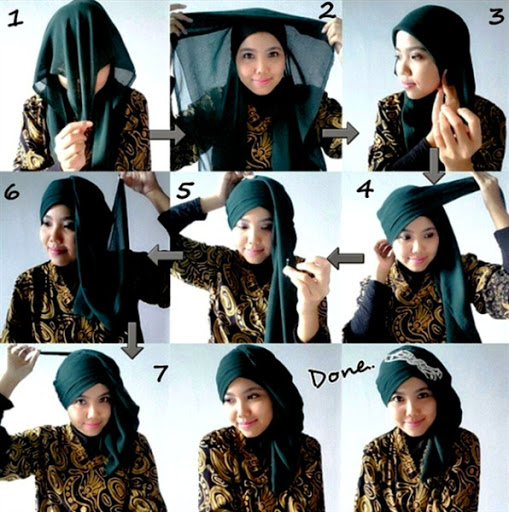 1

2

3

6

5

4

7

Done.