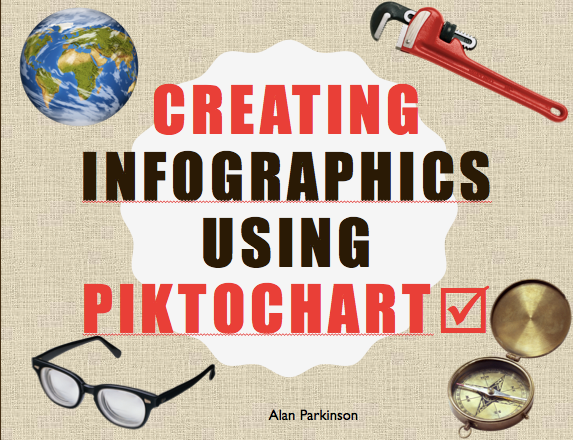 CREATING
INFOGRAPHICS
USING
PIKTOCHART ☑

Alan Parkinson