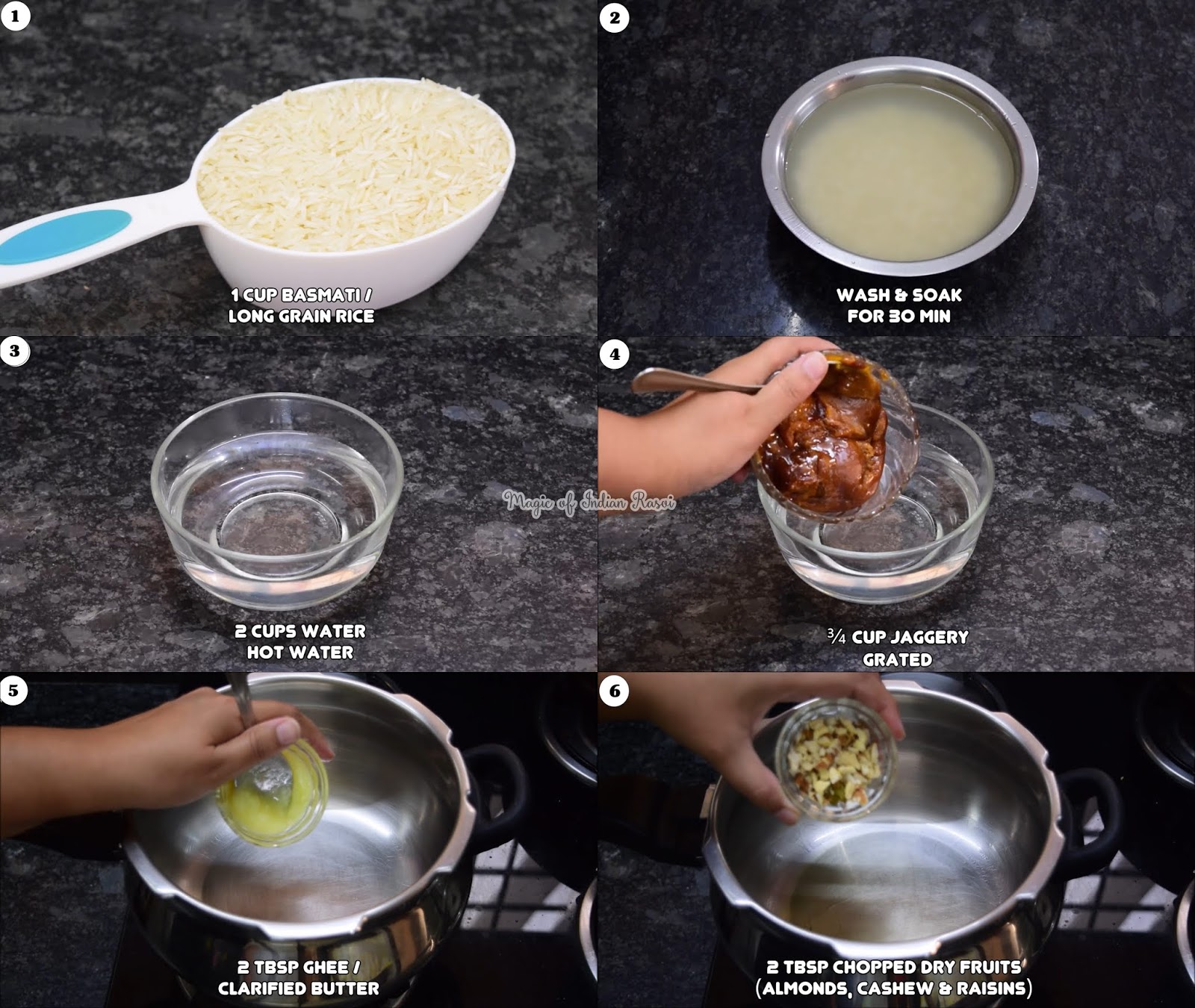 1

1 CUP BASMATI / LONG GRAIN RICE

2

WASH & SOAK FOR 30 MIN

3

2 CUPS WATER HOT WATER

Magic of Indian Rasoi

4

¾ CUP JAGGERY GRATED

5

2 TBSP GHEE / CLARIFIED BUTTER

6

2 TBSP CHOPPED DRY FRUITS (ALMONDS, CASHEW & RAISINS)