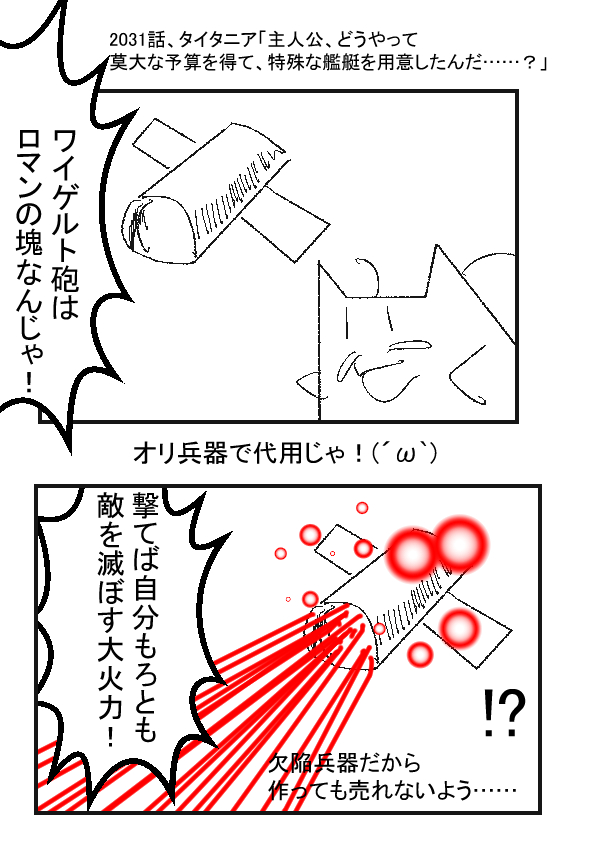 2031話、タイタニア「主人公、どうやって莫大な予算を得て、特殊な艦艇を用意したんだ……？」

ワイゲルト砲はロマンの塊なんじゃ！

オリ兵器で代用じゃ！(´ω`)

撃てば自分もろとも敵を滅ぼす大火力！

!?

欠陥兵器だから作っても売れないよう……