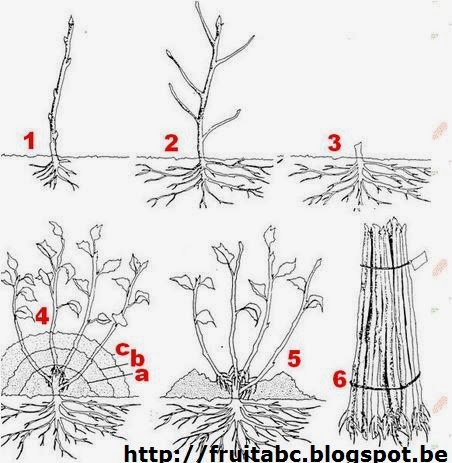 1
2
3
4
c
b
a
5
6
http://fruitabc.blogspot.be