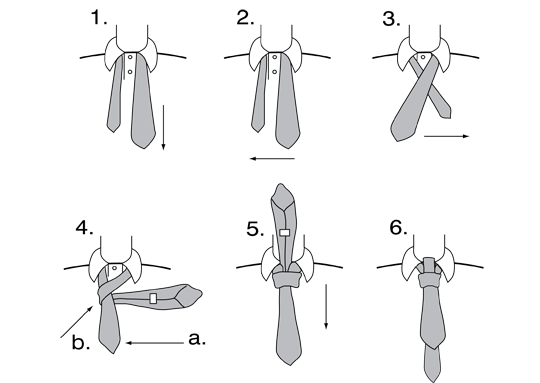 1.
2.
3.
4.
b.
a.
5.
6.