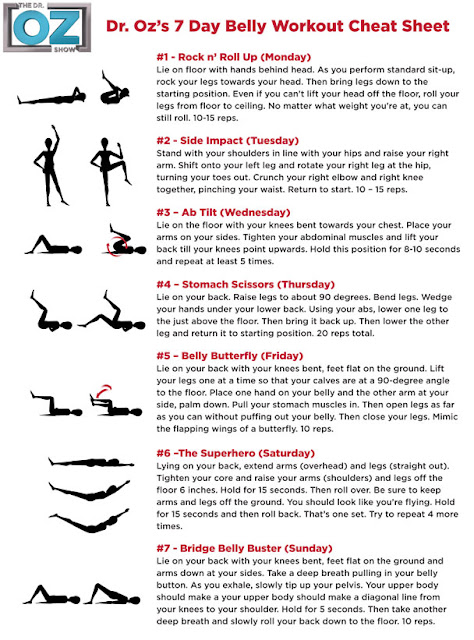 THE DR. OZ SHOW

Dr. Oz's 7 Day Belly Workout Cheat Sheet

#1 - Rock n' Roll Up (Monday)
Lie on floor with hands behind head. As you perform standard sit-up, rock your legs towards your head. Then bring legs down to the starting position. Even if you can't lift your head off the floor, roll your legs from floor to ceiling. No matter what weight you're at, you can still roll. 10-15 reps.

#2 - Side Impact (Tuesday)
Stand with your shoulders in line with your hips and raise your right arm. Shift onto your left leg and rotate your right leg at the hip, turning your toes out. Crunch your right elbow and right knee together, pinching your waist. Return to start. 10 – 15 reps.

#3 – Ab Tilt (Wednesday)
Lie on the floor with your knees bent towards your chest. Place your arms on your sides. Tighten your abdominal muscles and lift your back till your knees point upwards. Hold this position for 8-10 seconds and repeat at least 5 times.

#4 – Stomach Scissors (Thursday)
Lie on your back. Raise legs to about 90 degrees. Bend legs. Wedge your hands under your lower back. Using your abs, lower one leg to the just above the floor. Then bring it back up. Then lower the other leg and return it to starting position. 20 reps total.

#5 – Belly Butterfly (Friday)
Lie on your back with your knees bent, feet flat on the ground. Lift your legs one at a time so that your calves are at a 90-degree angle to the floor. Place one hand on your belly and the other arm at your side, palm down. Pull your stomach muscles in. Then open legs as far as you can without puffing out your belly. Then close your legs. Mimic the flapping wings of a butterfly. 10 reps.

#6 –The Superhero (Saturday)
Lying on your back, extend arms (overhead) and legs (straight out). Tighten your core and raise your arms (shoulders) and legs off the floor 6 inches. Hold for 15 seconds. Then roll over. Be sure to keep arms and legs off the ground. You should look like you're flying. Hold for 15 seconds and then roll back. That's one set. Try to repeat 4 more times.

#7 - Bridge Belly Buster (Sunday)
Lie on your back with your knees bent, feet flat on the ground and arms down at your sides. Take a deep breath pulling in your belly button. As you exhale, slowly tip up your pelvis. Your upper body should make a your upper body should make a diagonal line from your knees to your shoulder. Hold for 5 seconds. Then take another deep breath and slowly roll your back down to the floor. 10 reps.