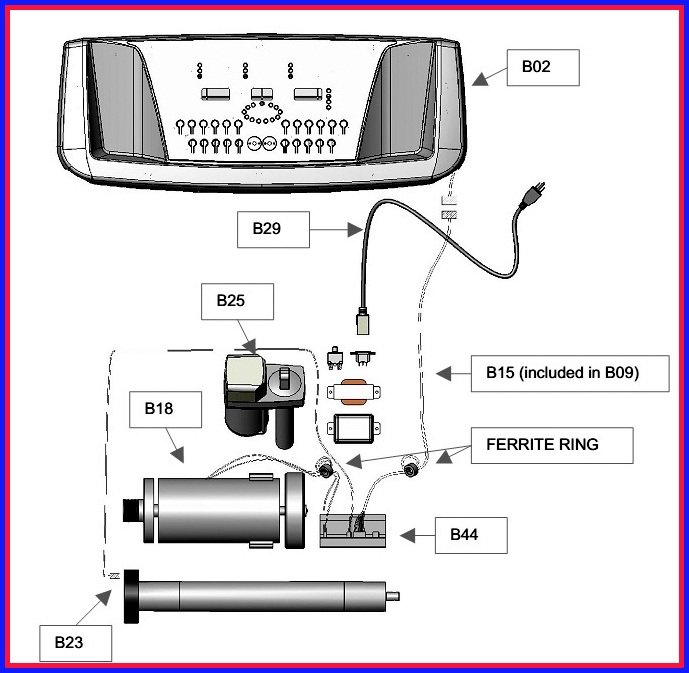 B02

B29

B25

B15 (included in B09)

B18

FERRITE RING

B44

B23