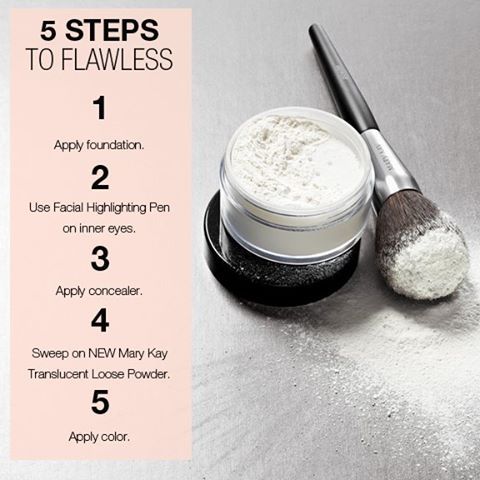 5 STEPS
TO FLAWLESS

1

Apply foundation.

2

Use Facial Highlighting Pen on inner eyes.

3

Apply concealer.

4

Sweep on NEW Mary Kay Translucent Loose Powder.

5

Apply color.