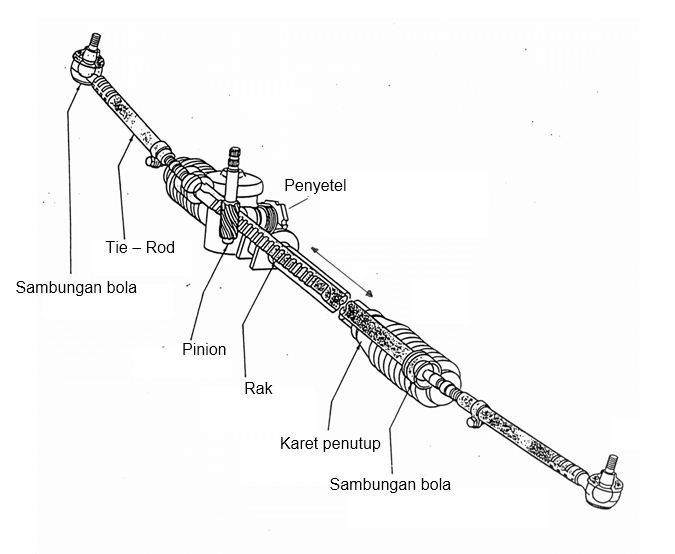 Penyetel

Tie – Rod

Sambungan bola

Pinion

Rak

Karet penutup

Sambungan bola