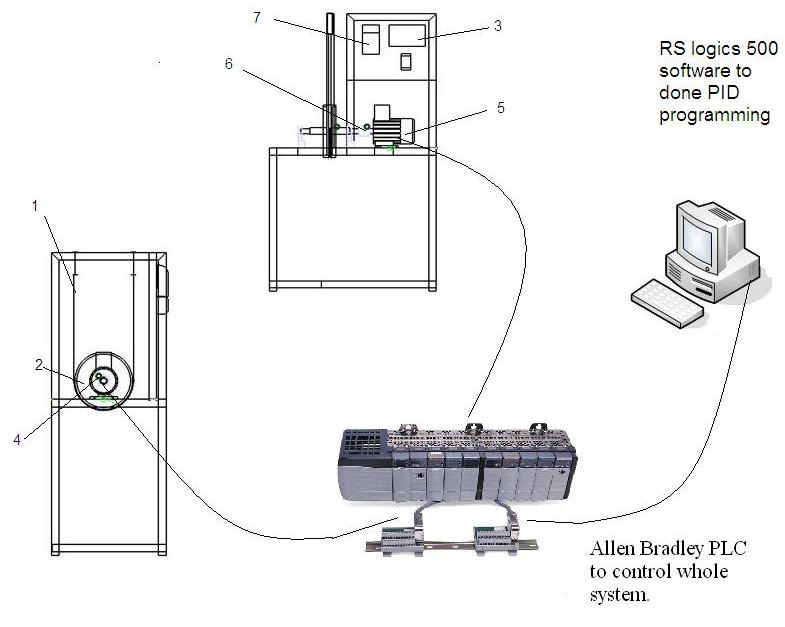 7

3

6

5

RS logics 500 software to done PID programming

1

2

4

Allen Bradley PLC to control whole system.