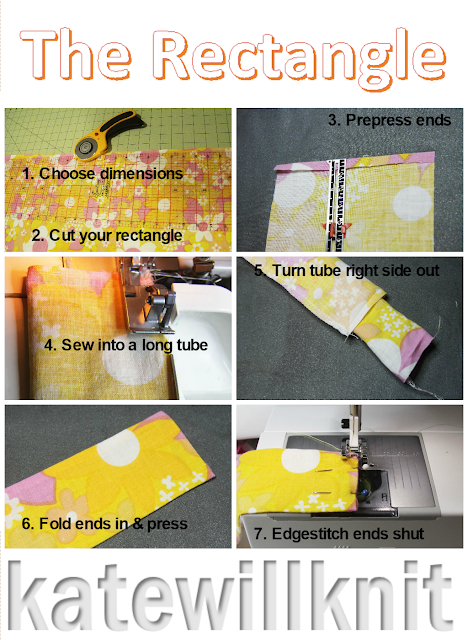 The Rectangle

1. Choose dimensions

2. Cut your rectangle

3. Prepress ends

4. Sew into a long tube

5. Turn tube right side out

6. Fold ends in & press

7. Edgestitch ends shut

katewillknit