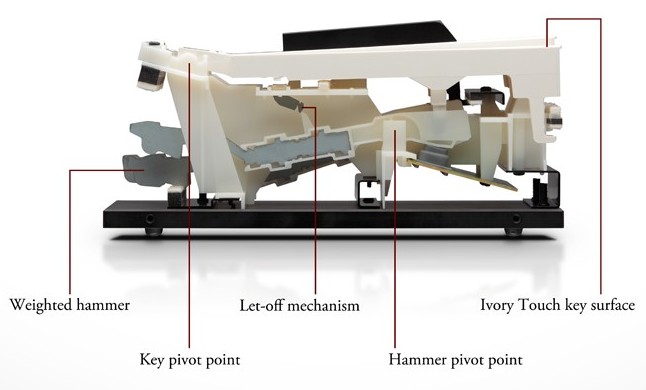 Weighted hammer

Let-off mechanism

Ivory Touch key surface

Key pivot point

Hammer pivot point