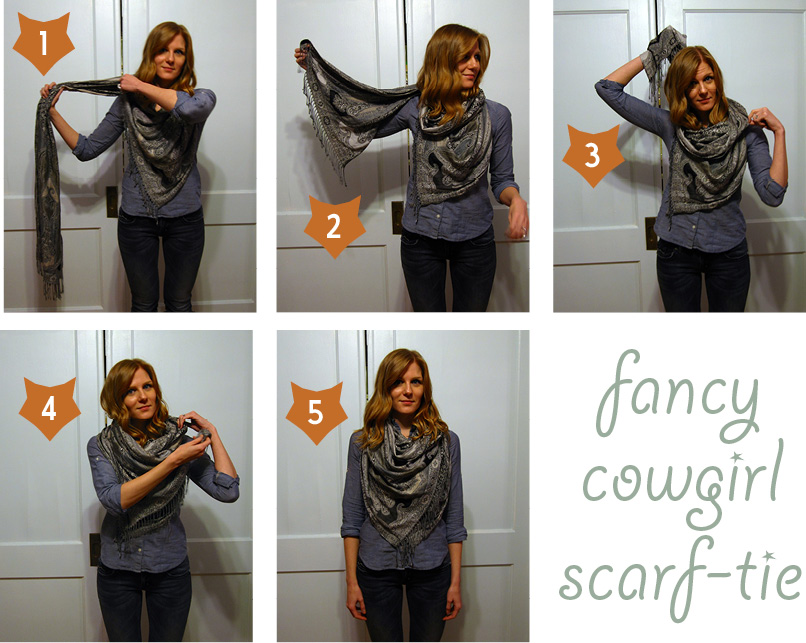 1

2

3

4

5

fancy cowgirl scarf-tie