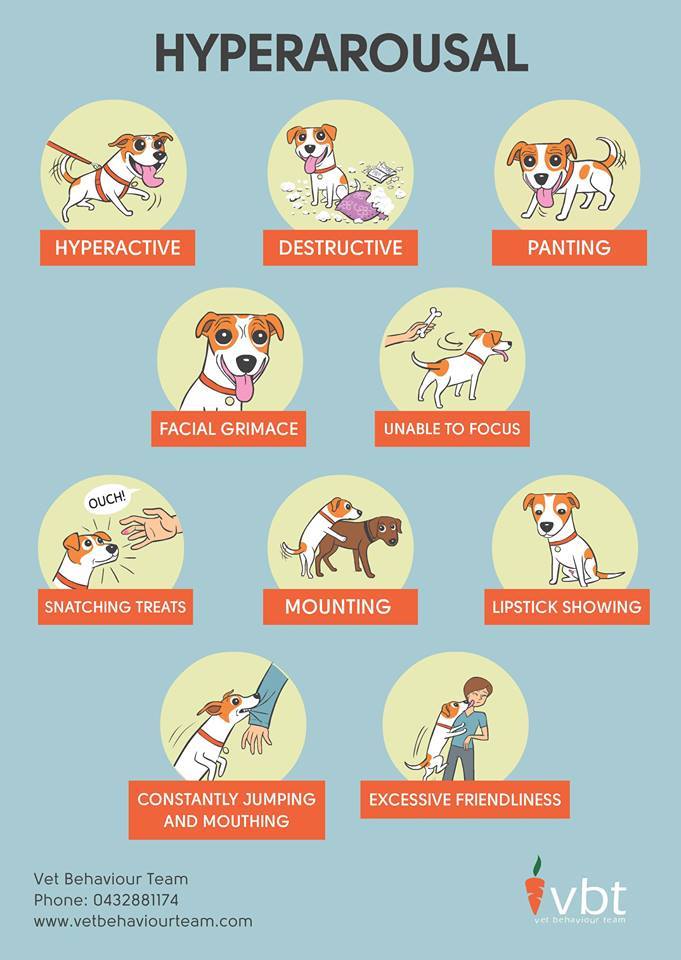 HYPERAROUSAL

HYPERACTIVE

DESTRUCTIVE

PANTING

FACIAL GRIMACE

UNABLE TO FOCUS

OUCH!

SNATCHING TREATS

MOUNTING

LIPSTICK SHOWING

CONSTANTLY JUMPING AND MOUTHING

EXCESSIVE FRIENDLINESS

Vet Behaviour Team
Phone: 0432881174
www.vetbehaviourteam.com

vbt
vet behaviour team