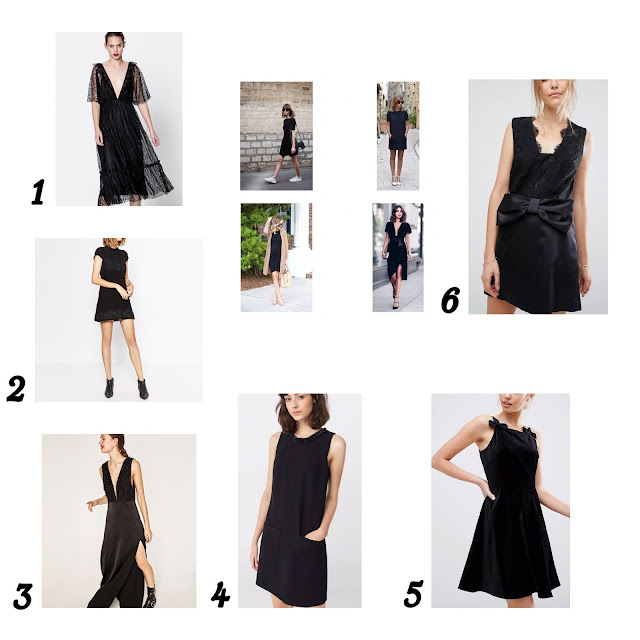 1

2

3

4

5

6