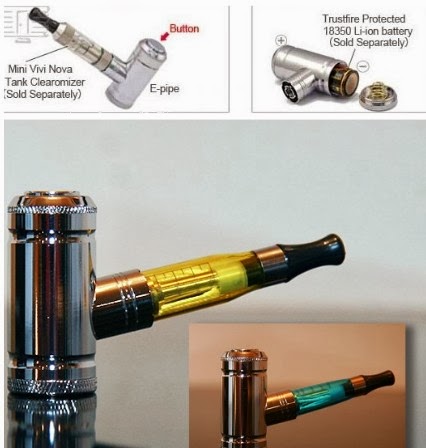 Button

Mini Vivi Nova Tank Clearomizer (Sold Separately)

E-pipe

Trustfire Protected 18350 Li-ion battery (Sold Separately)

+

−