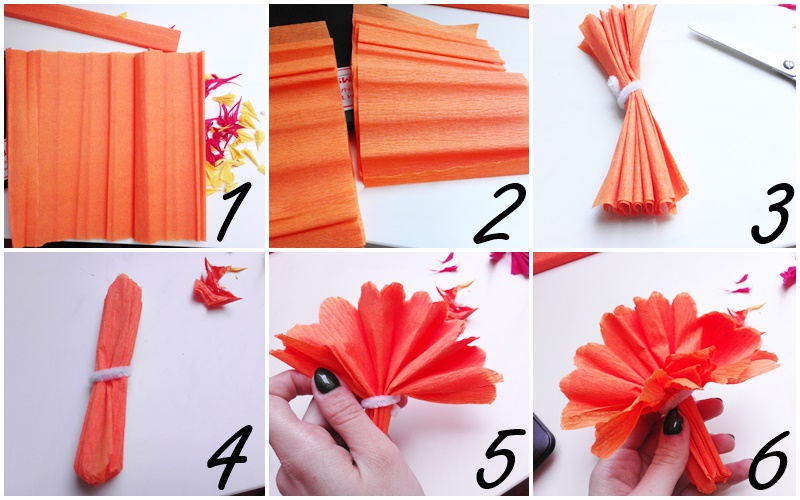 1
2
3
4
5
6