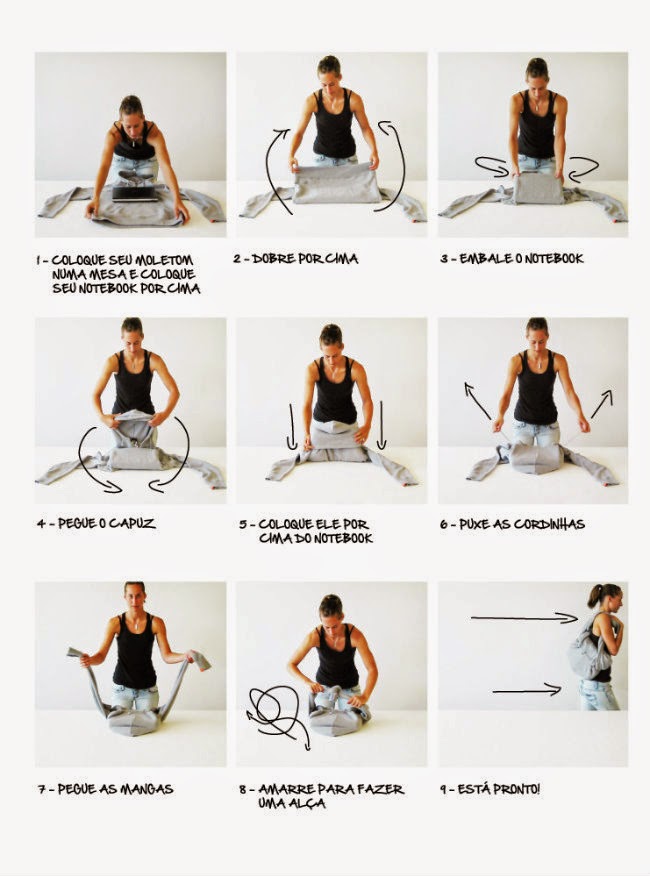 1 - COLOQUE SEU MOLETOM NUMA MESA E COLOQUE SEU NOTEBOOK POR CIMA

2 - DOBRE POR CIMA

3 - EMBALE O NOTEBOOK

4 - PEGUE O CAPUZ

5 - COLOQUE ELE POR CIMA DO NOTEBOOK

6 - PUXE AS CORDINHAS

7 - PEGUE AS MANGAS

8 - AMARRE PARA FAZER UMA ALÇA

9 - ESTÁ PRONTO!