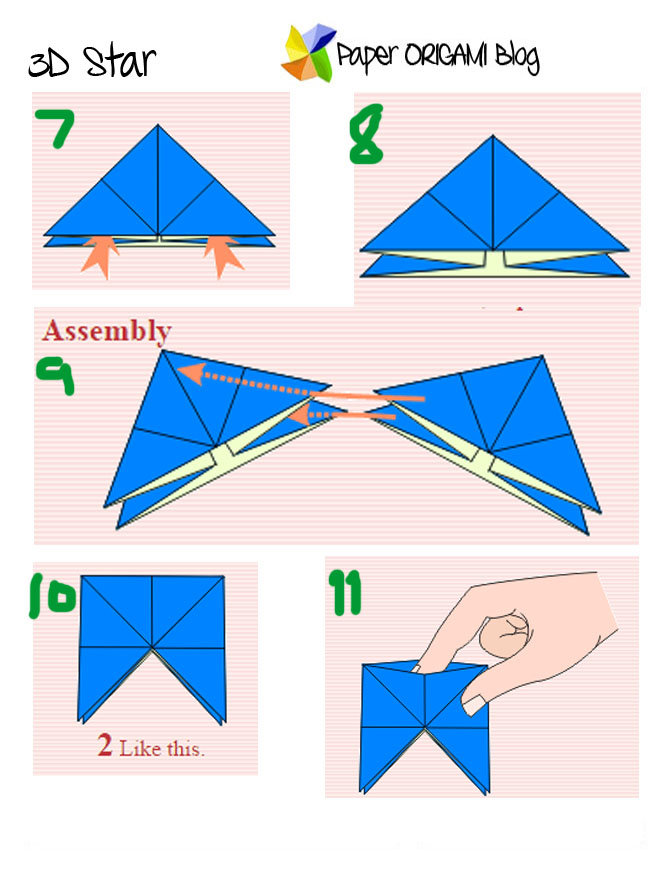 3D Star

Paper ORIGAMI Blog

7

8

Assembly

9

10

2 Like this.

11