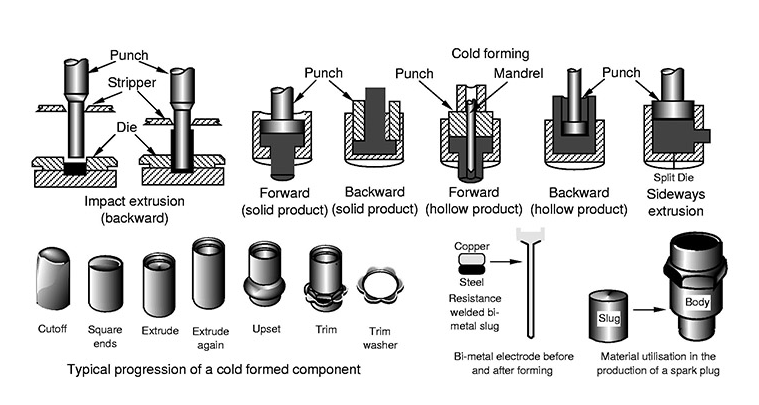 Punch
Stripper
Die
Impact extrusion (backward)

Cold forming
Punch
Punch
Mandrel
Punch
Forward (solid product)
Backward (solid product)
Forward (hollow product)
Backward (hollow product)
Split Die
Sideways extrusion

Cutoff
Square ends
Extrude
Extrude again
Upset
Trim
Trim washer

Typical progression of a cold formed component

Copper
Steel
Resistance welded bi-metal slug
Bi-metal electrode before and after forming

Slug
Body
Material utilisation in the production of a spark plug