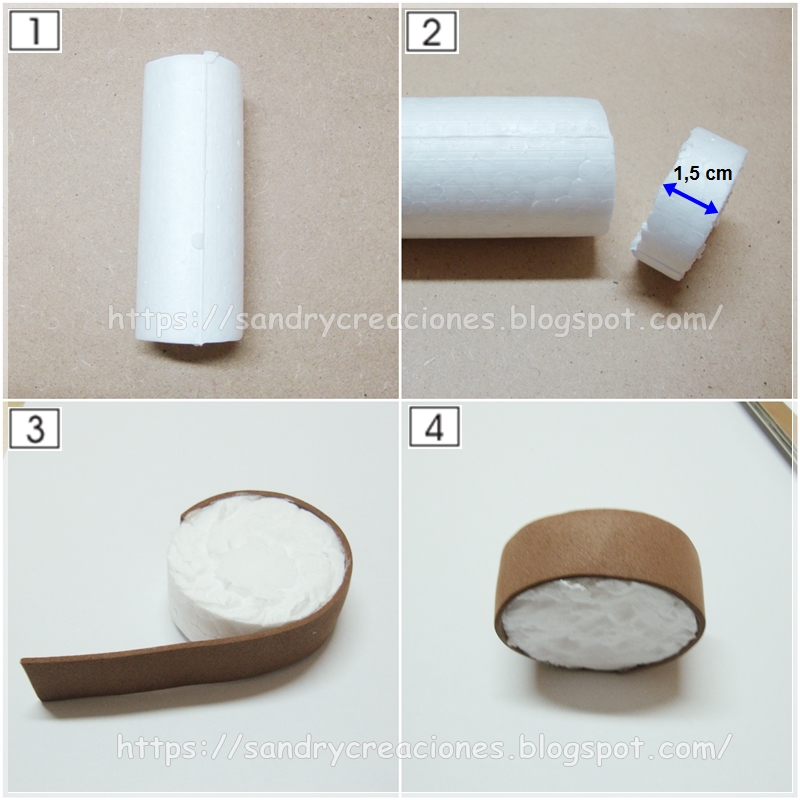 1

2

1,5 cm

https://sandrycreaciones.blogspot.com/

3

4

https://sandrycreaciones.blogspot.com/