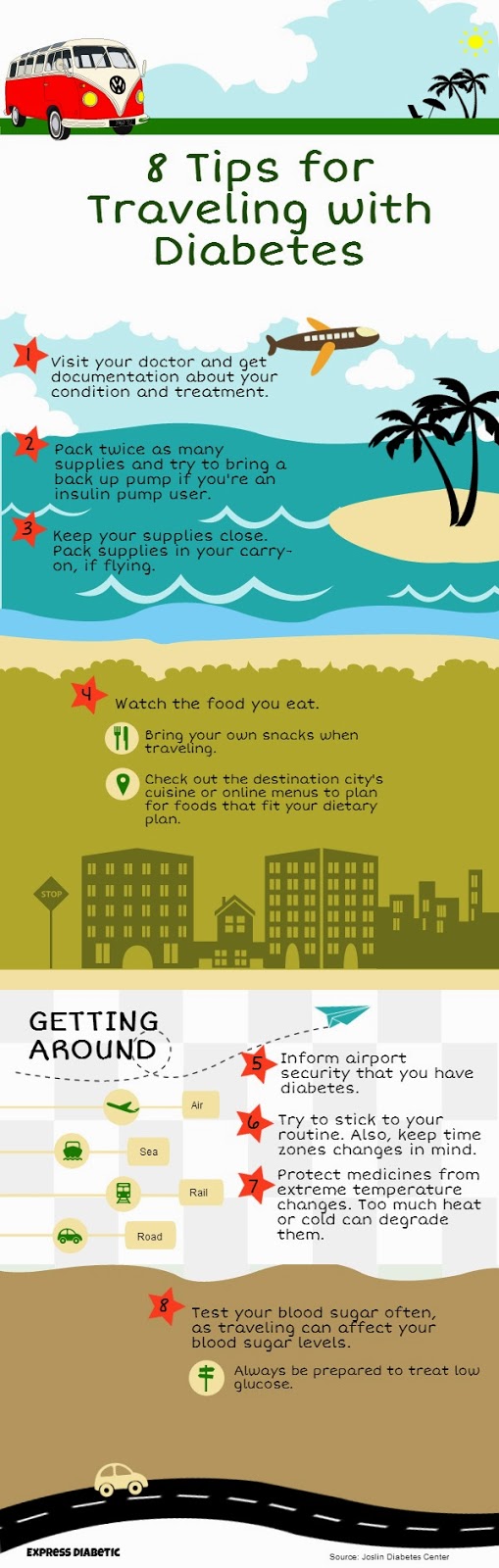 8 Tips for Traveling with Diabetes

1 Visit your doctor and get documentation about your condition and treatment.

2 Pack twice as many supplies and try to bring a back up pump if you're an insulin pump user.

3 Keep your supplies close. Pack supplies in your carry-on, if flying.

4 Watch the food you eat.

Bring your own snacks when traveling.

Check out the destination city's cuisine or online menus to plan for foods that fit your dietary plan.

STOP

GETTING AROUND

Air

Sea

Rail

Road

5 Inform airport security that you have diabetes.

6 Try to stick to your routine. Also, keep time zones changes in mind.

7 Protect medicines from extreme temperature changes. Too much heat or cold can degrade them.

8 Test your blood sugar often, as traveling can affect your blood sugar levels.

Always be prepared to treat low glucose.

EXPRESS DIABETIC

Source: Joslin Diabetes Center