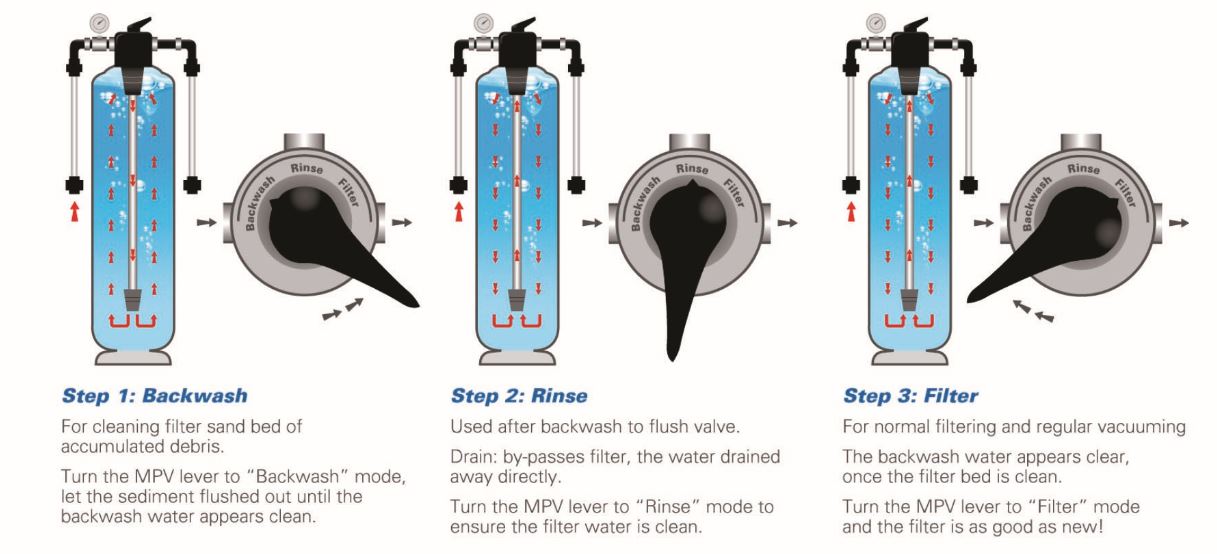 Backwash
Rinse
Filter

Step 1: Backwash

For cleaning filter sand bed of accumulated debris.

Turn the MPV lever to "Backwash" mode, let the sediment flushed out until the backwash water appears clean.

Backwash
Rinse
Filter

Step 2: Rinse

Used after backwash to flush valve.

Drain: by-passes filter, the water drained away directly.

Turn the MPV lever to "Rinse" mode to ensure the filter water is clean.

Backwash
Rinse
Filter

Step 3: Filter

For normal filtering and regular vacuuming

The backwash water appears clear, once the filter bed is clean.

Turn the MPV lever to "Filter" mode and the filter is as good as new!