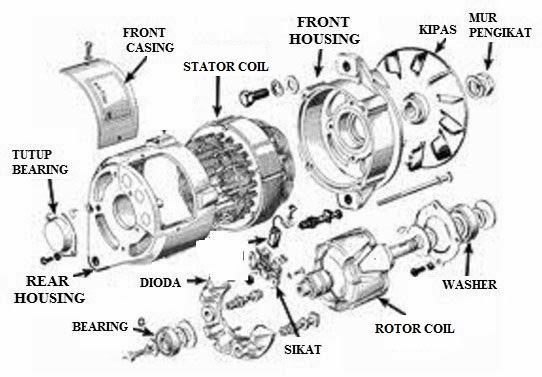 FRONT CASING

STATOR COIL

FRONT HOUSING

KIPAS

MUR PENGIKAT

TUTUP BEARING

REAR HOUSING

DIODA

BEARING

SIKAT

ROTOR COIL

WASHER