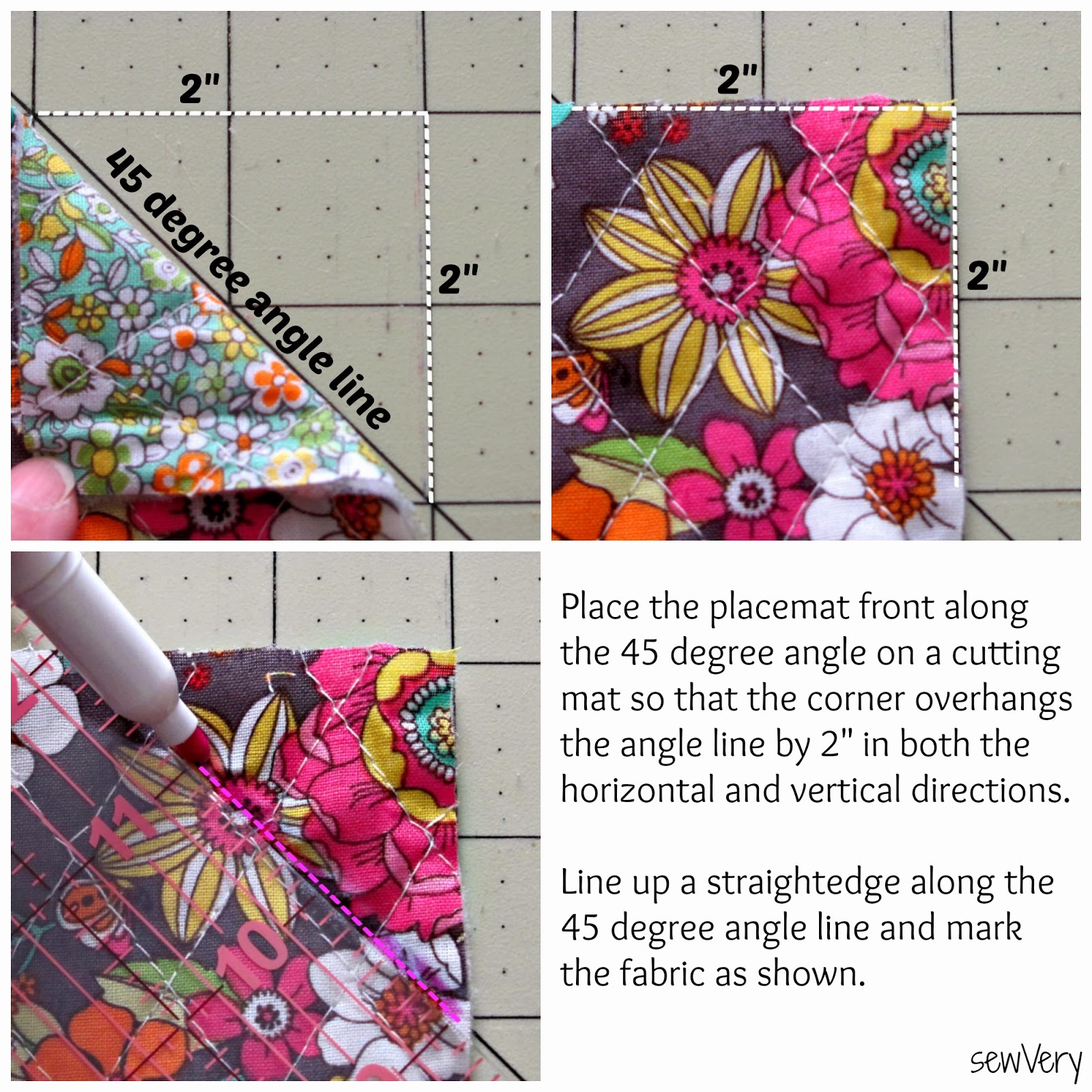 2"

45 degree angle line

2"

2"

2"

11

10

Place the placemat front along the 45 degree angle on a cutting mat so that the corner overhangs the angle line by 2" in both the horizontal and vertical directions.

Line up a straightedge along the 45 degree angle line and mark the fabric as shown.

sewVery