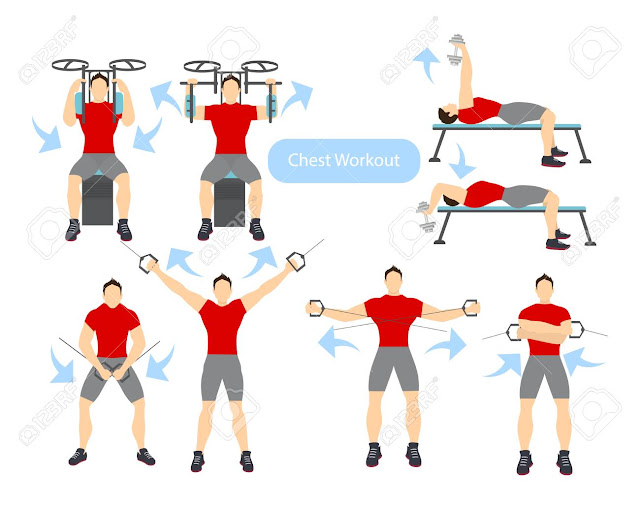 Chest Workout

123RF