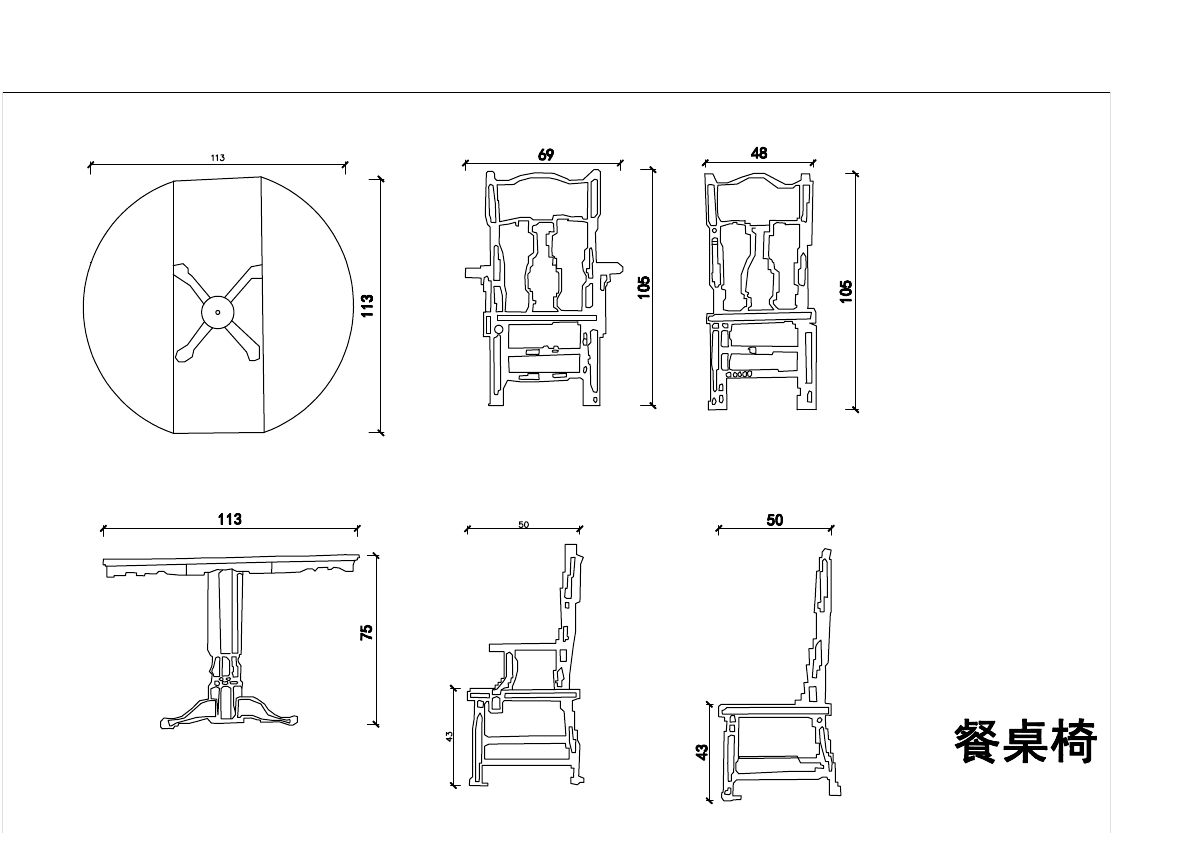 113
113
69
105
48
105
113
75
50
43
50
43
餐桌椅