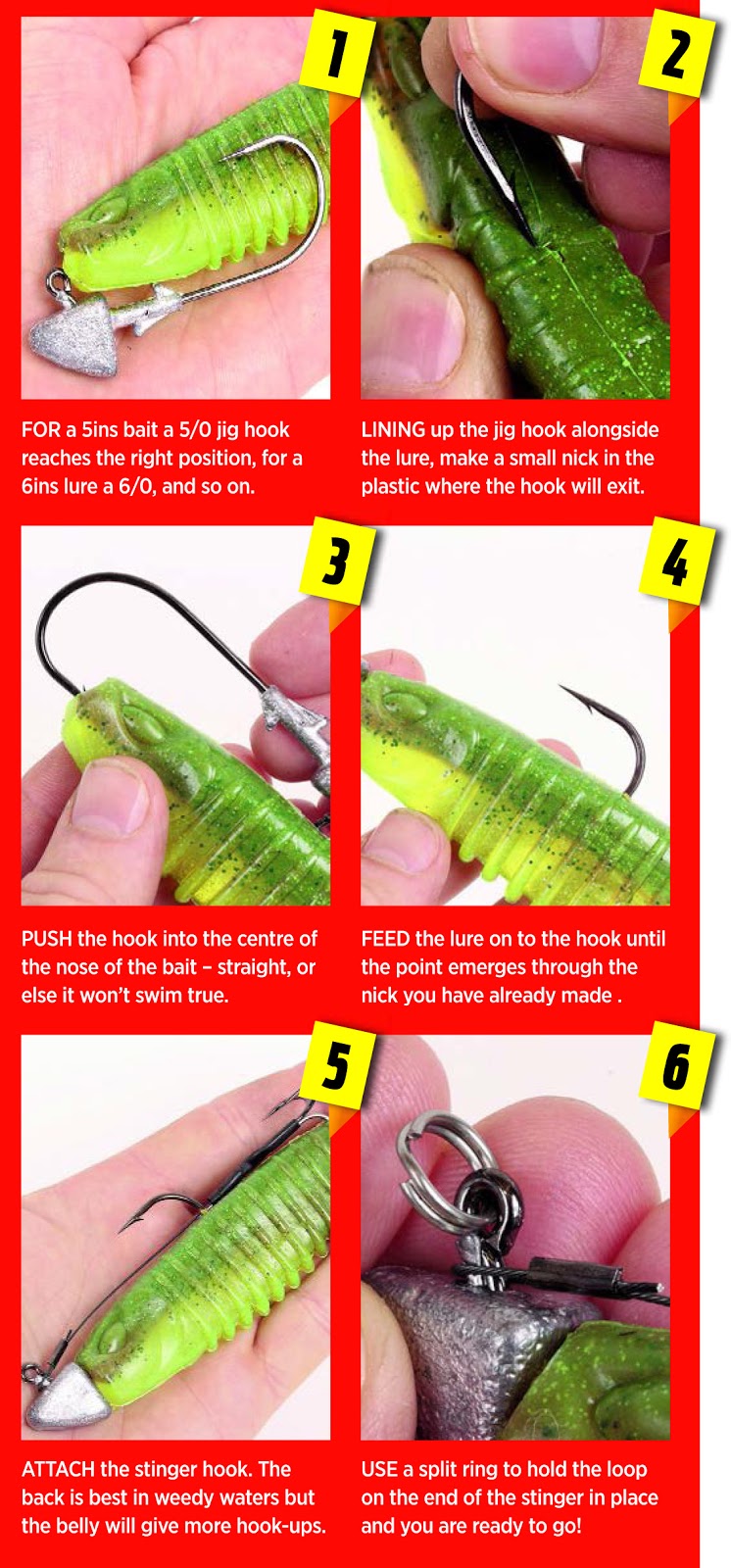 1

FOR a 5ins bait a 5/0 jig hook reaches the right position, for a 6ins lure a 6/0, and so on.

2

LINING up the jig hook alongside the lure, make a small nick in the plastic where the hook will exit.

3

PUSH the hook into the centre of the nose of the bait – straight, or else it won't swim true.

4

FEED the lure on to the hook until the point emerges through the nick you have already made .

5

ATTACH the stinger hook. The back is best in weedy waters but the belly will give more hook-ups.

6

USE a split ring to hold the loop on the end of the stinger in place and you are ready to go!