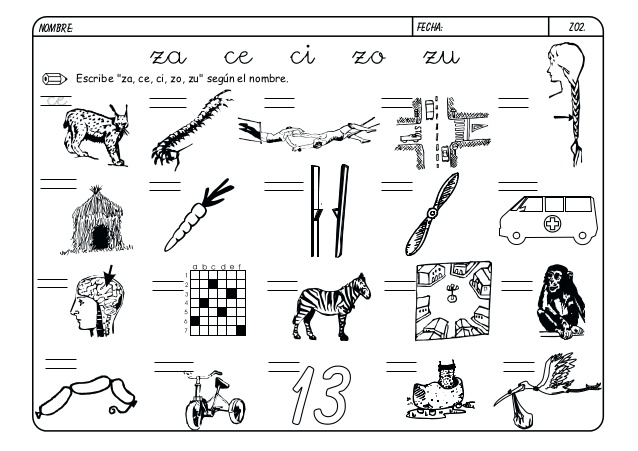 NOMBRE: FECHA: 202.

za ce ci zo zu

Escribe "za, ce, ci, zo, zu" según el nombre.

a b c d e f
1
2
3
4
5
6
7

13