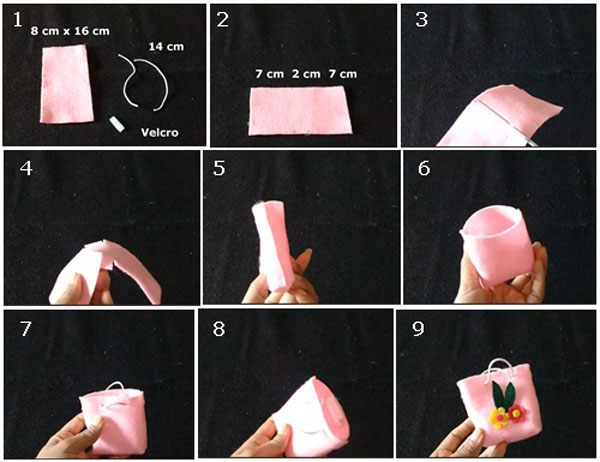 1
8 cm x 16 cm
14 cm
Velcro

2
7 cm 2 cm 7 cm

3

4

5

6

7

8

9