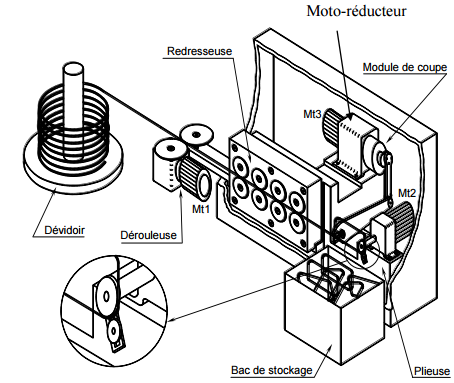 Moto-réducteur

Redresseuse

Module de coupe

Mt3

Mt2

Mt1

Dévidoir

Dérouleuse

Bac de stockage

Plieuse